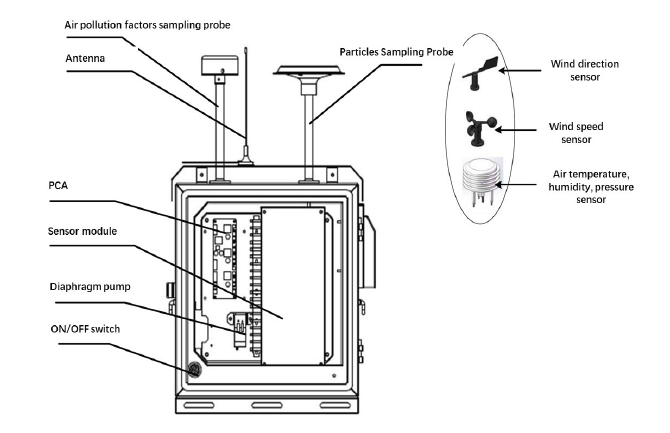 Air pollution factors sampling probe
Antenna
Particles Sampling Probe
Wind direction sensor
Wind speed sensor
Air temperature, humidity, pressure sensor
PCA
Sensor module
Diaphragm pump
ON/OFF switch