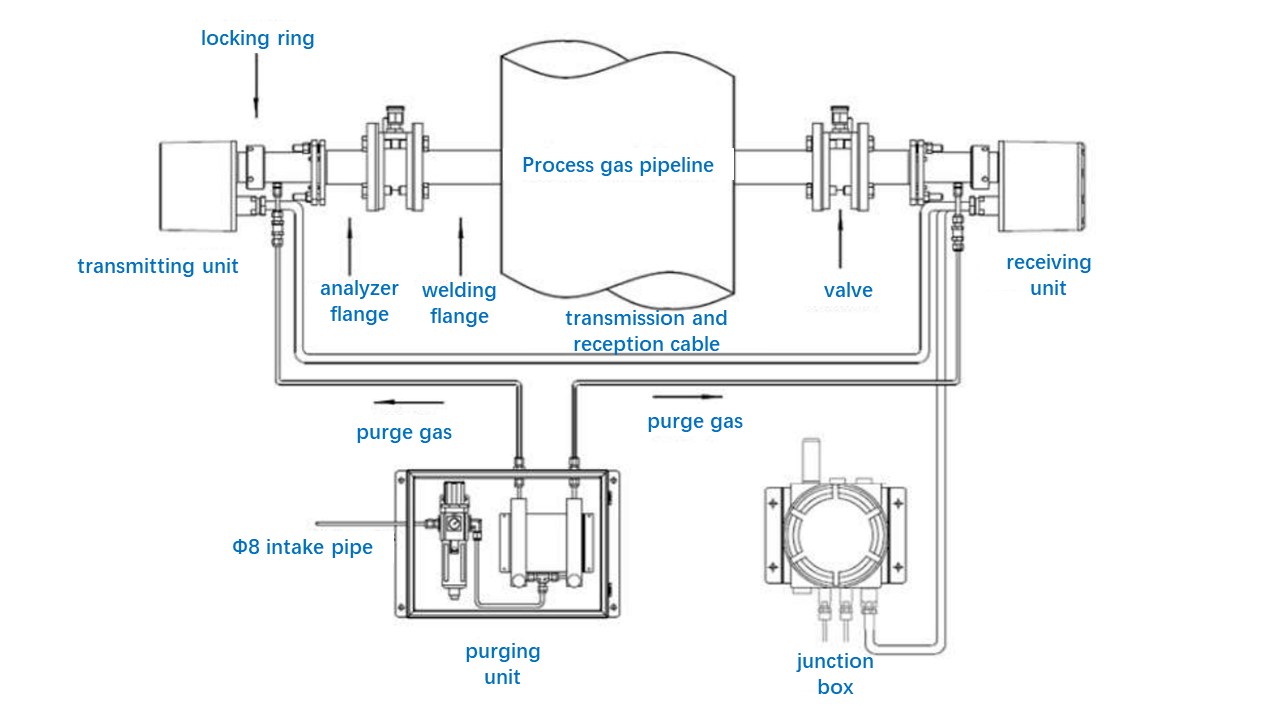 locking ring

Process gas pipeline

transmitting unit

analyzer flange

welding flange

transmission and reception cable

valve

receiving unit

purge gas

purge gas

Φ8 intake pipe

purging unit

junction box